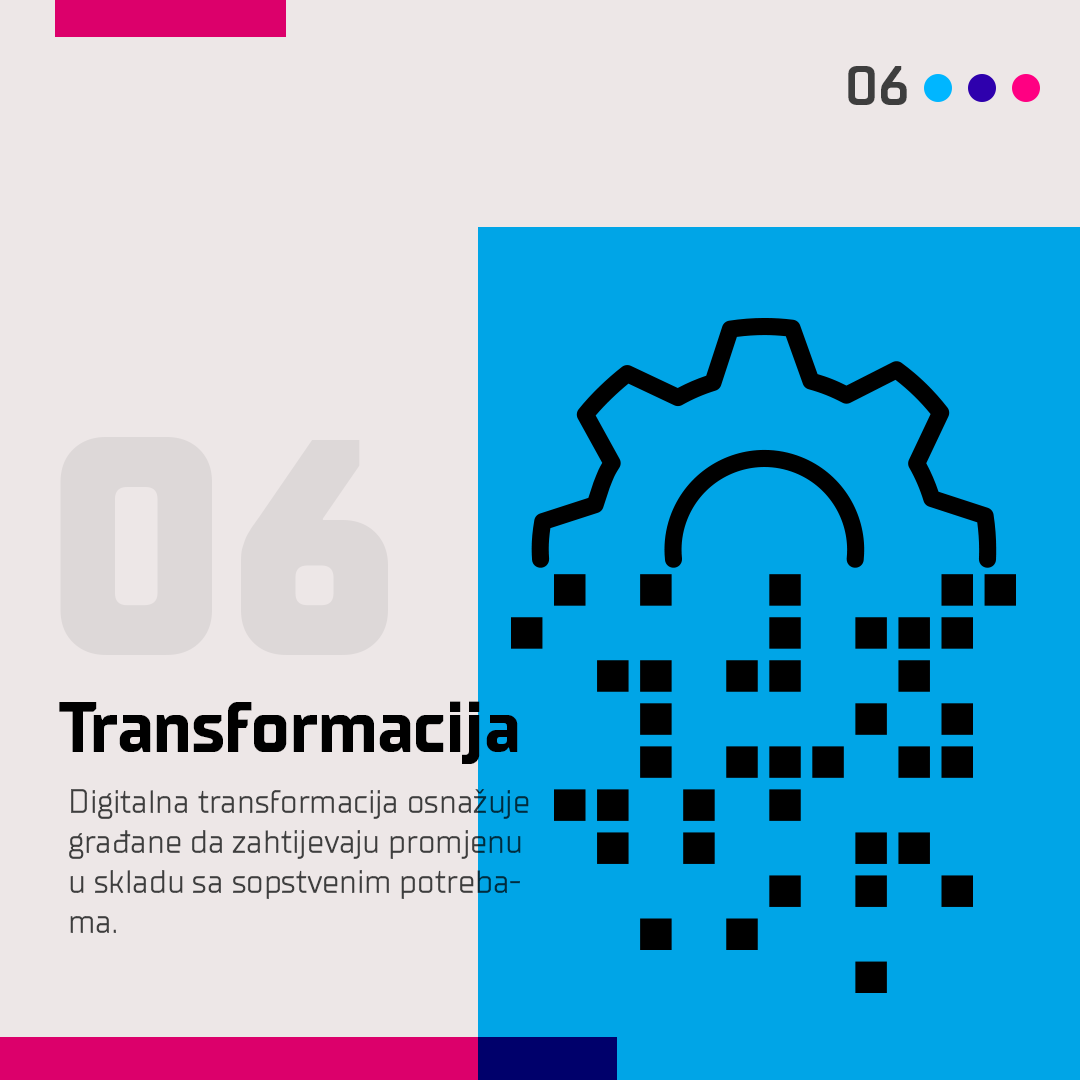 06

06

Transformacija

Digitalna transformacija osnažuje građane da zahtijevaju promjenu u skladu sa sopstvenim potrebama.