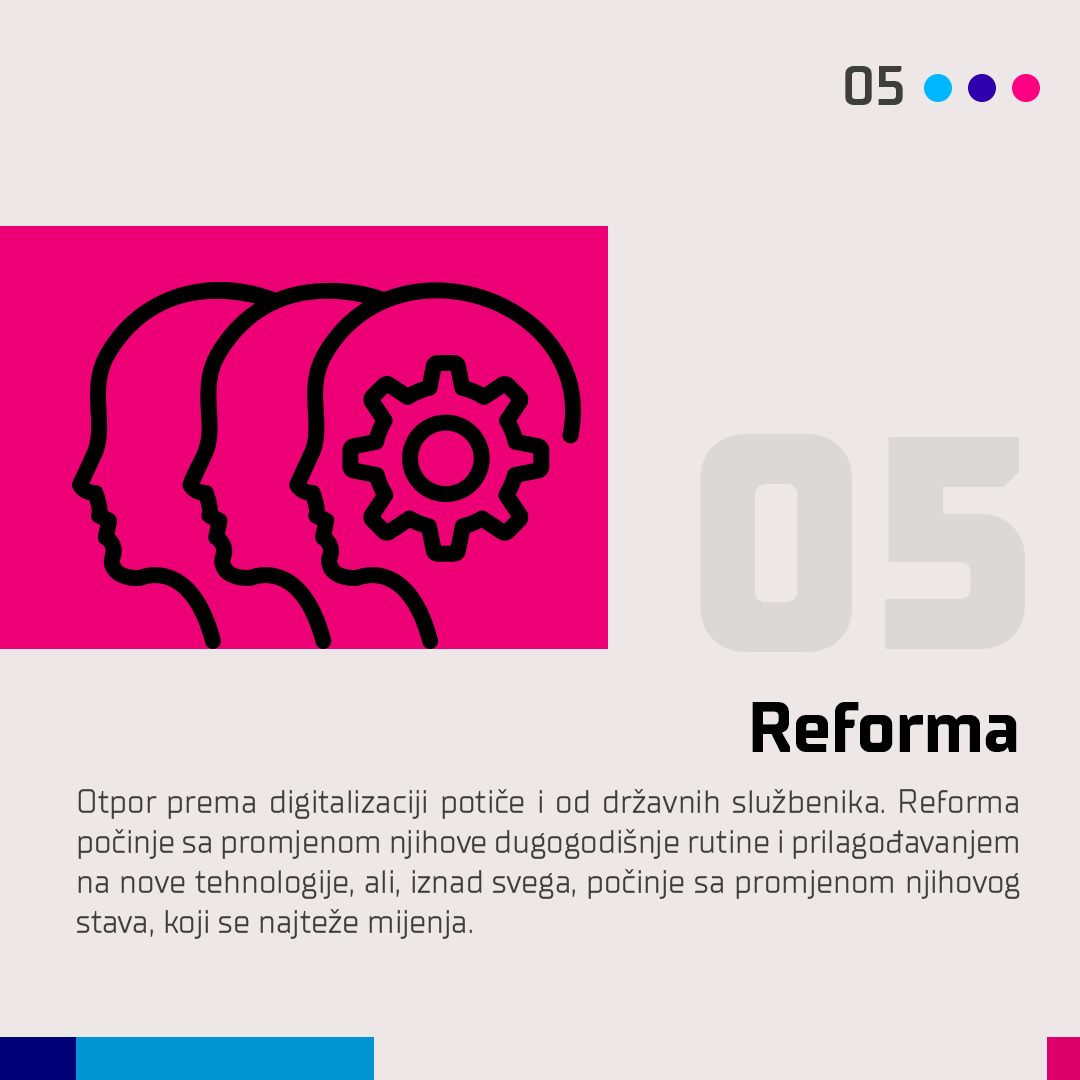 05

05

Reforma

Otpor prema digitalizaciji potiče i od državnih službenika. Reforma počinje sa promjenom njihove dugogodišnje rutine i prilagođavanjem na nove tehnologije, ali, iznad svega, počinje sa promjenom njihovog stava, koji se najteže mijenja.