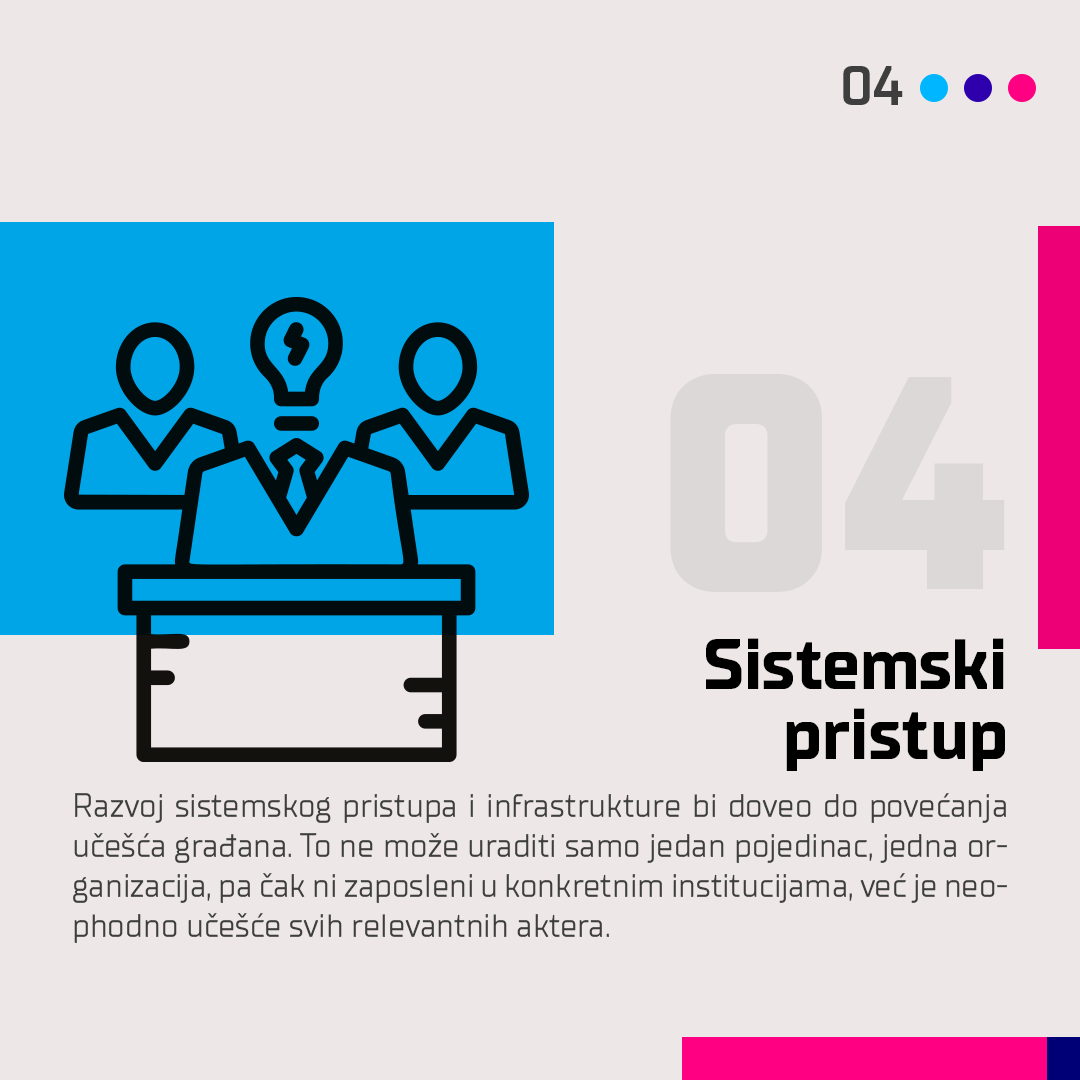 04

04

Sistemski pristup

Razvoj sistemskog pristupa i infrastrukture bi doveo do povećanja učešća građana. To ne može uraditi samo jedan pojedinac, jedna organizacija, pa čak ni zaposleni u konkretnim institucijama, već je neophodno učešće svih relevantnih aktera.