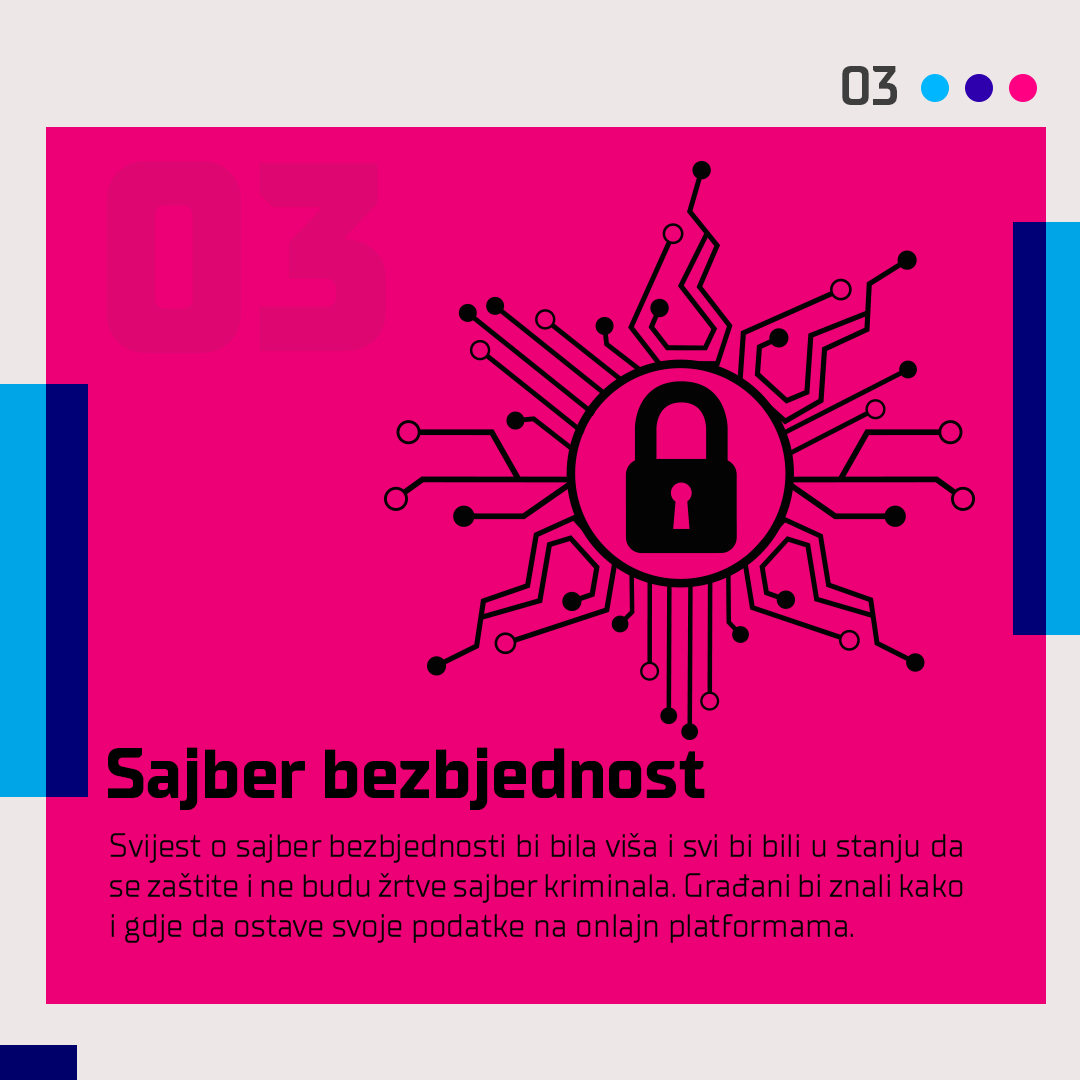 03

03

Sajber bezbjednost

Svijest o sajber bezbjednosti bi bila viša i svi bi bili u stanju da se zaštite i ne budu žrtve sajber kriminala. Građani bi znali kako i gdje da ostave svoje podatke na onlajn platformama.