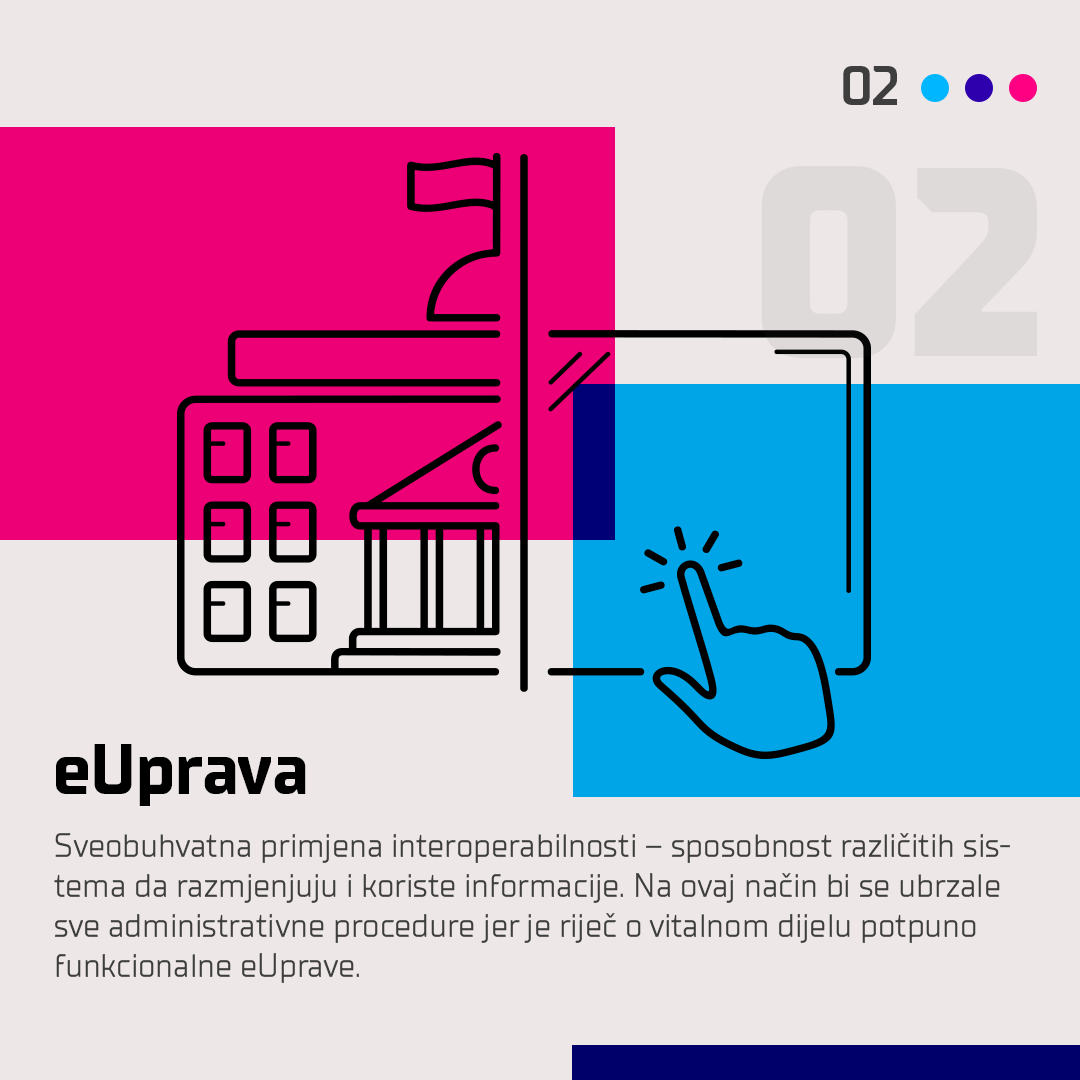 02

02

eUprava

Sveobuhvatna primjena interoperabilnosti – sposobnost različitih sistema da razmjenjuju i koriste informacije. Na ovaj način bi se ubrzale sve administrativne procedure jer je riječ o vitalnom dijelu potpuno funkcionalne eUprave.