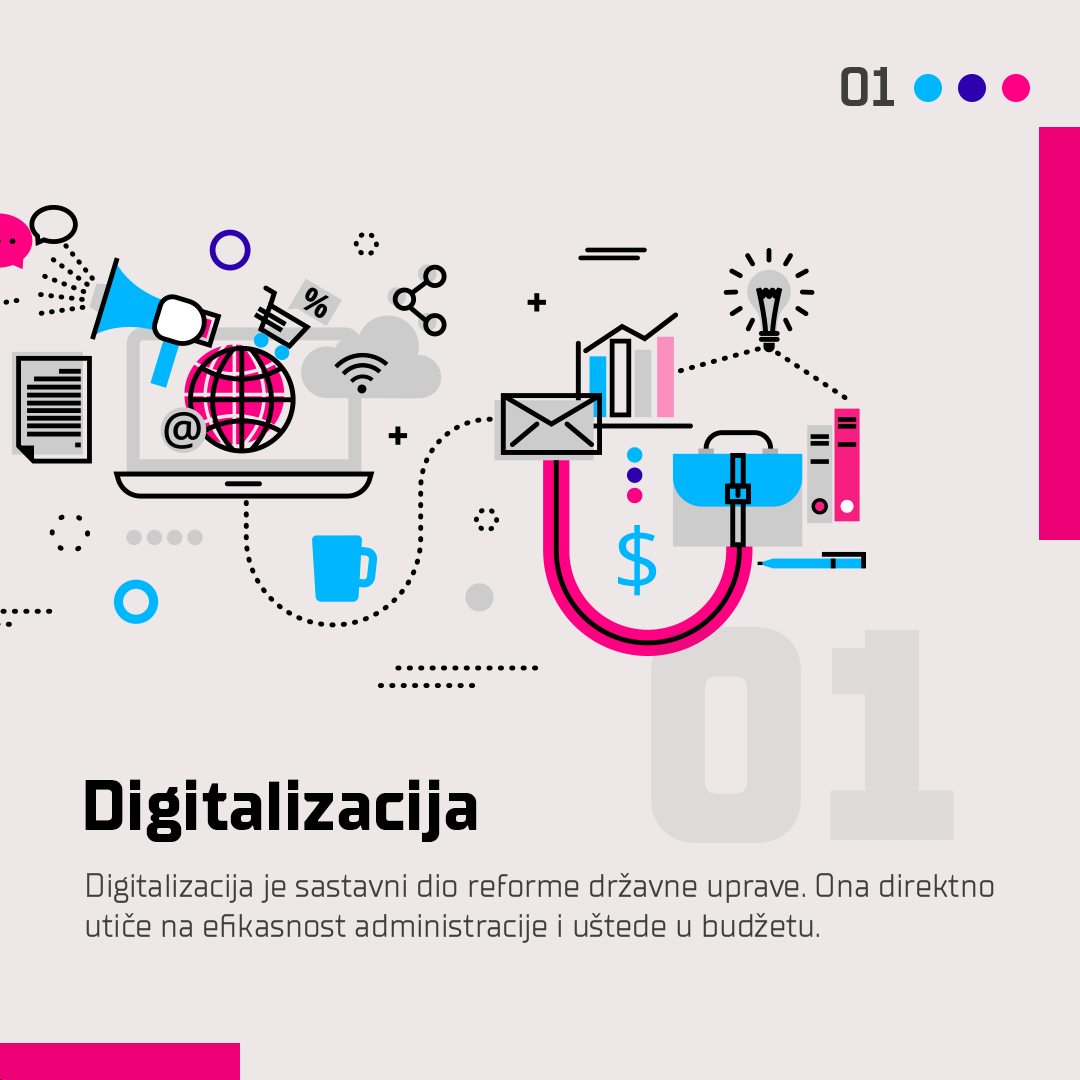 01

%

@

$

01

Digitalizacija

Digitalizacija je sastavni dio reforme državne uprave. Ona direktno utiče na efikasnost administracije i uštede u budžetu.